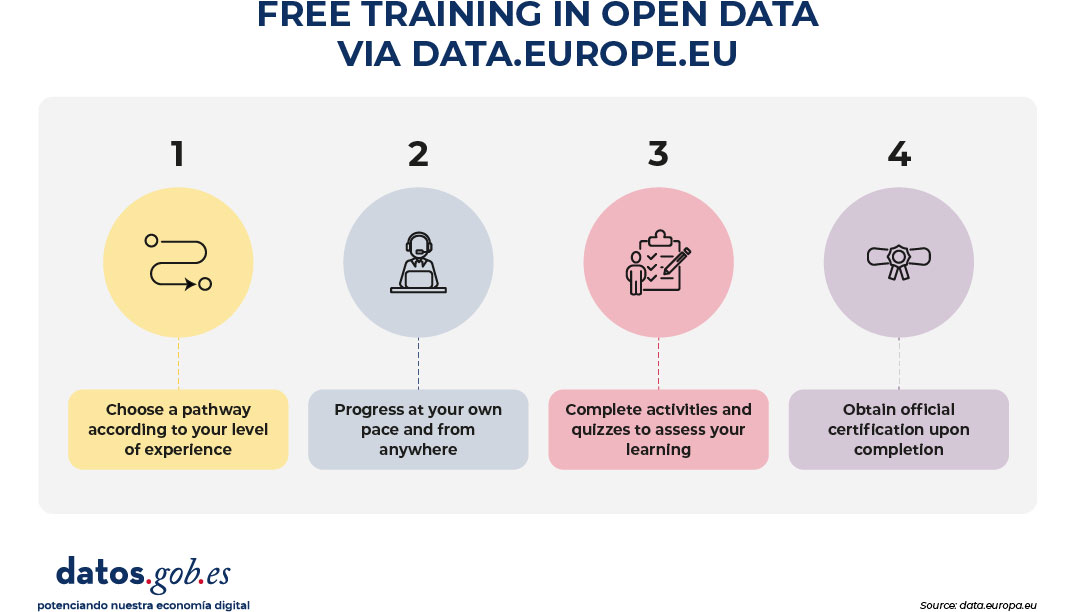 FREE TRAINING IN OPEN DATA VIA DATA.EUROPE.EU

1

Choose a pathway according to your level of experience

2

Progress at your own pace and from anywhere

3

Complete activities and quizzes to assess your learning

4

Obtain official certification upon completion

datos.gob.es
potenciando nuestra economía digital

Source: data.europa.eu